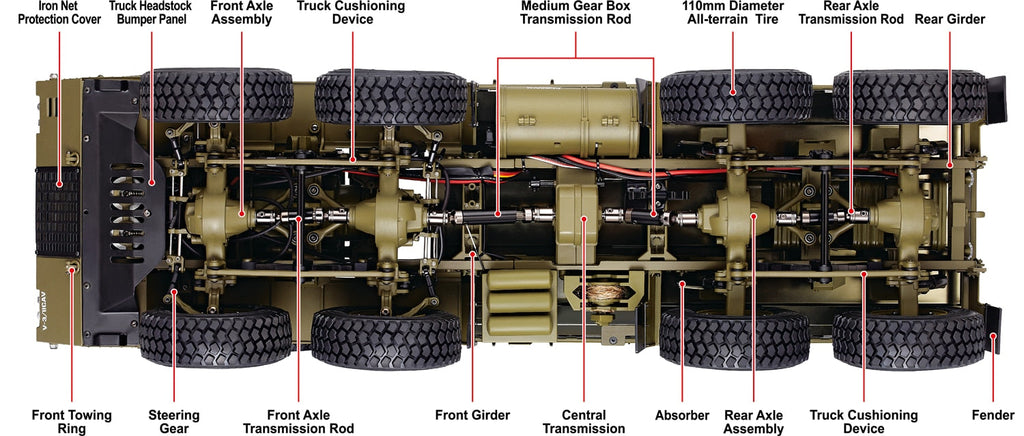 Iron Net Protection Cover
Truck Headstock Bumper Panel
Front Axle Assembly
Truck Cushioning Device
Medium Gear Box Transmission Rod
110mm Diameter All-terrain Tire
Rear Axle Transmission Rod
Rear Girder

Front Towing Ring
Steering Gear
Front Axle Transmission Rod
Front Girder
Central Transmission
Absorber
Rear Axle Assembly
Truck Cushioning Device
Fender