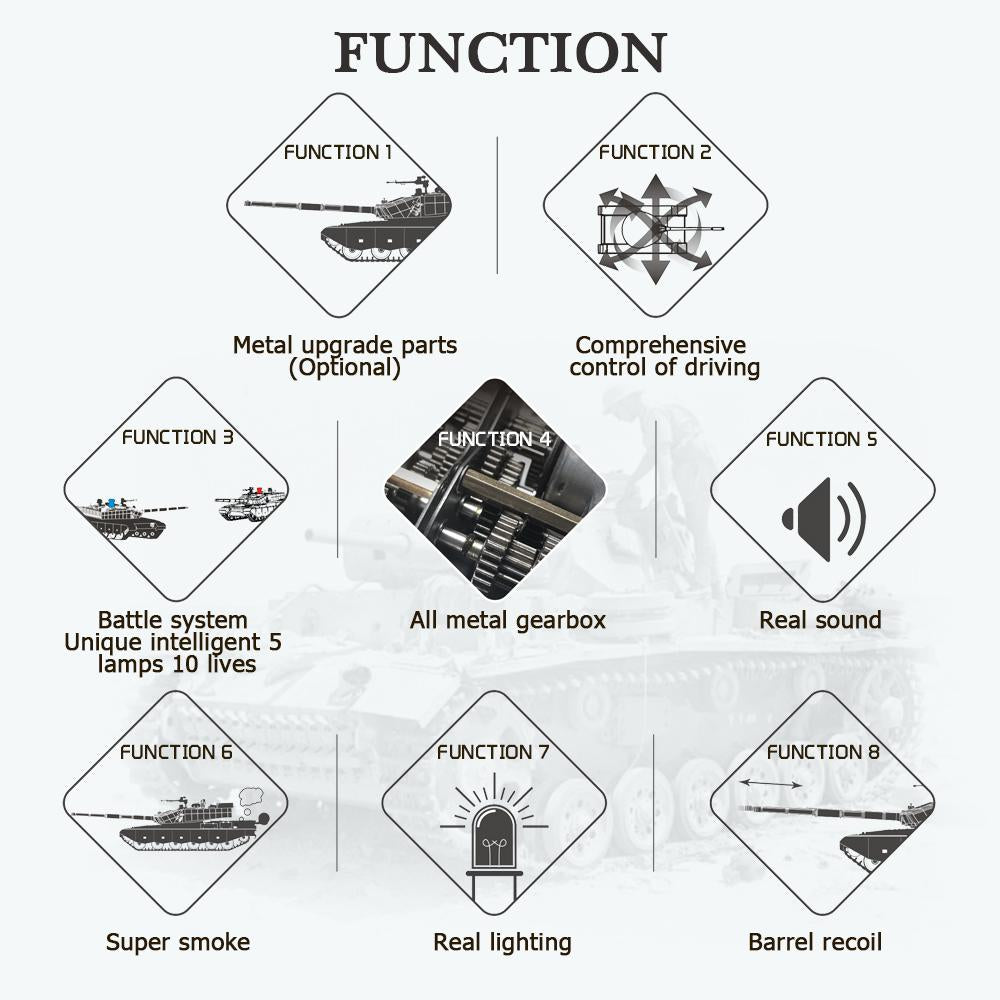 FUNCTION

FUNCTION 1

Metal upgrade parts (Optional)

FUNCTION 2

Comprehensive control of driving

FUNCTION 3

Battle system Unique intelligent 5 lamps 10 lives

FUNCTION 4

All metal gearbox

FUNCTION 5

Real sound

FUNCTION 6

Super smoke

FUNCTION 7

Real lighting

FUNCTION 8

Barrel recoil