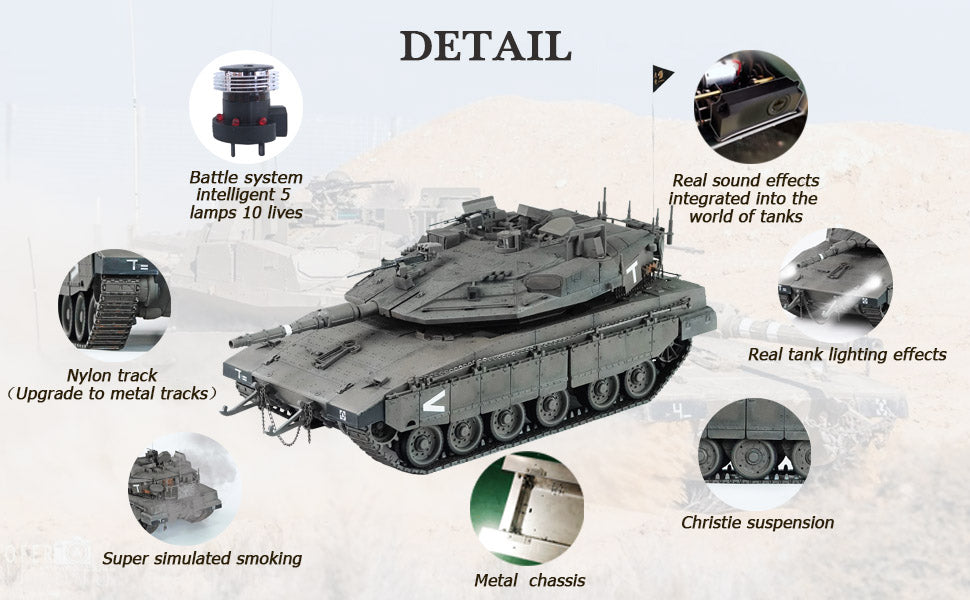 DETAIL

Battle system intelligent 5 lamps 10 lives

Real sound effects integrated into the world of tanks

Nylon track
（Upgrade to metal tracks）

Real tank lighting effects

Super simulated smoking

Metal chassis

Christie suspension