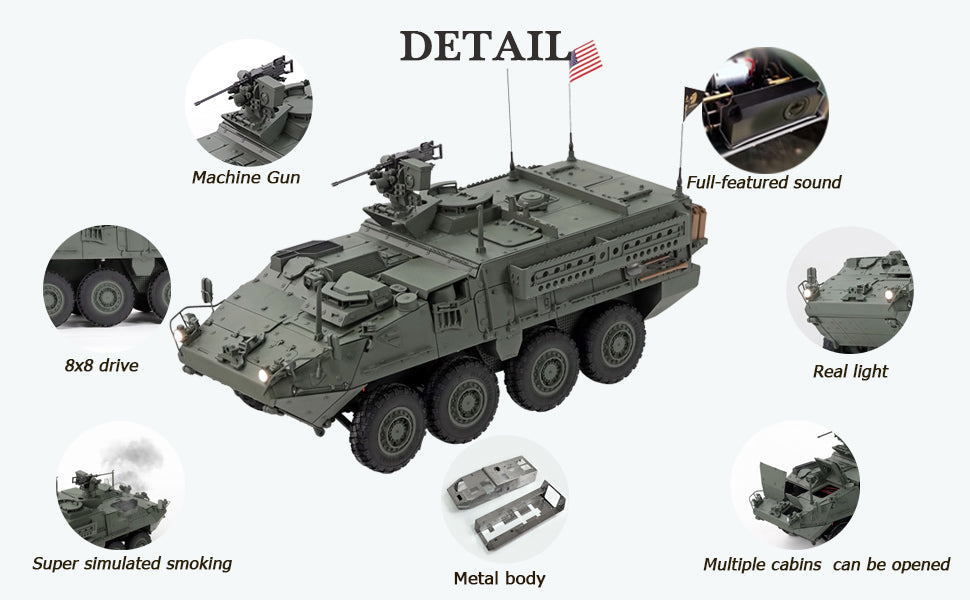 DETAIL

Machine Gun

Full-featured sound

8x8 drive

Real light

Super simulated smoking

Metal body

Multiple cabins can be opened