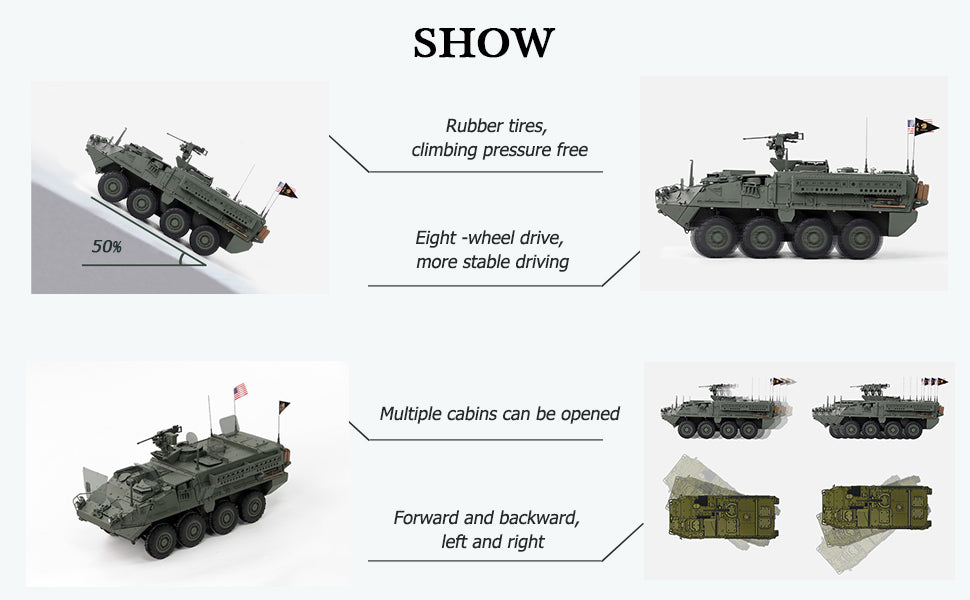 SHOW

50%

Rubber tires, climbing pressure free

Eight -wheel drive, more stable driving

Multiple cabins can be opened

Forward and backward, left and right