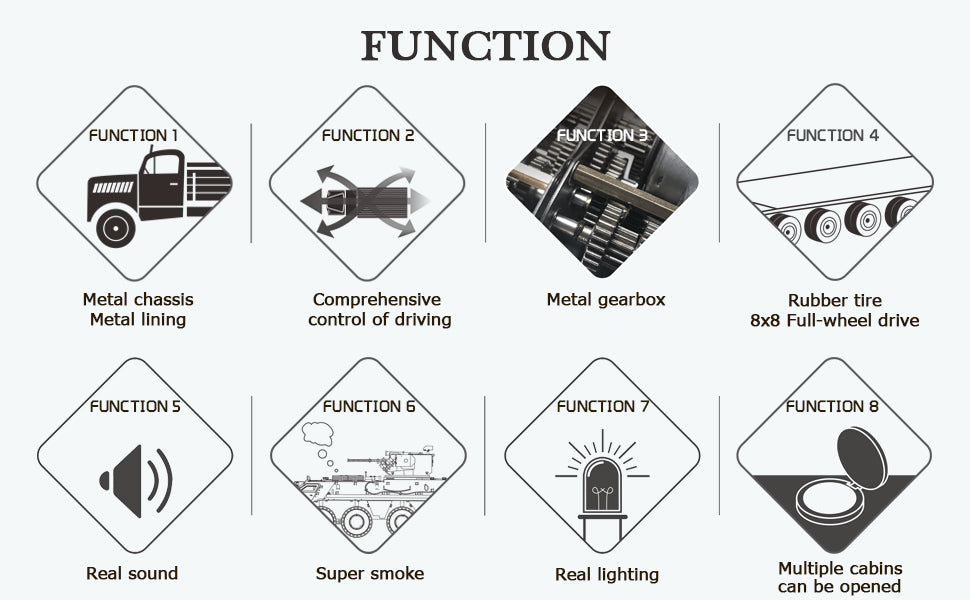 FUNCTION

FUNCTION 1

Metal chassis
Metal lining

FUNCTION 2

Comprehensive control of driving

FUNCTION 3

Metal gearbox

FUNCTION 4

Rubber tire
8x8 Full-wheel drive

FUNCTION 5

Real sound

FUNCTION 6

Super smoke

FUNCTION 7

Real lighting

FUNCTION 8

Multiple cabins can be opened