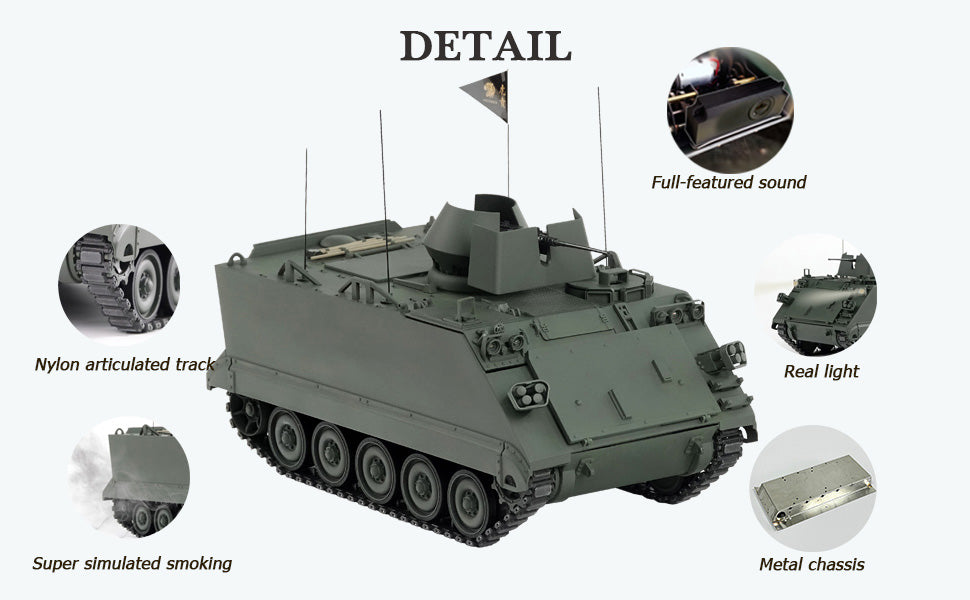 DETAIL

Full-featured sound

Nylon articulated track

Real light

Super simulated smoking

Metal chassis