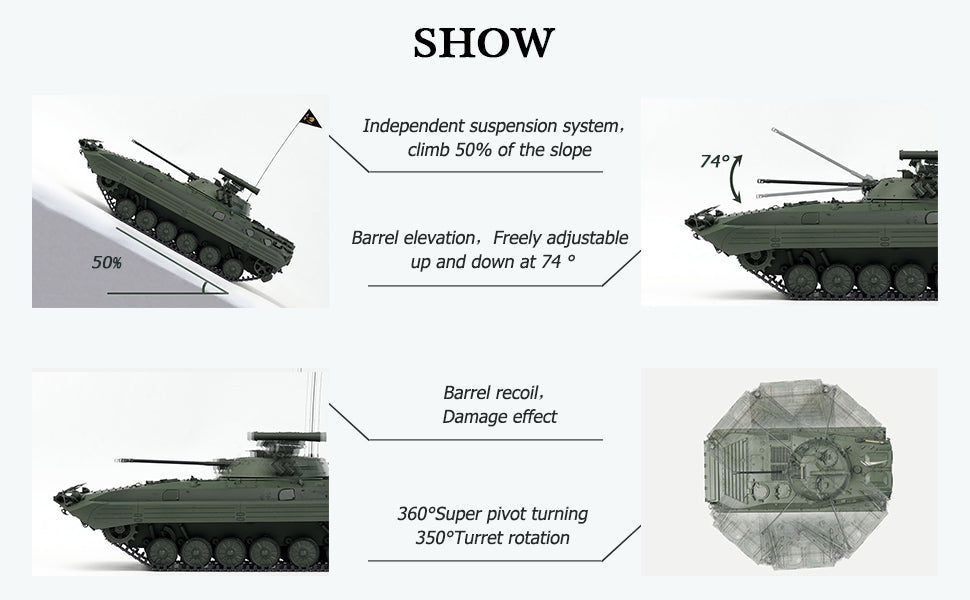 SHOW

50%

Independent suspension system, climb 50% of the slope

74°

Barrel elevation, Freely adjustable up and down at 74 °

Barrel recoil, Damage effect

360°Super pivot turning 350°Turret rotation