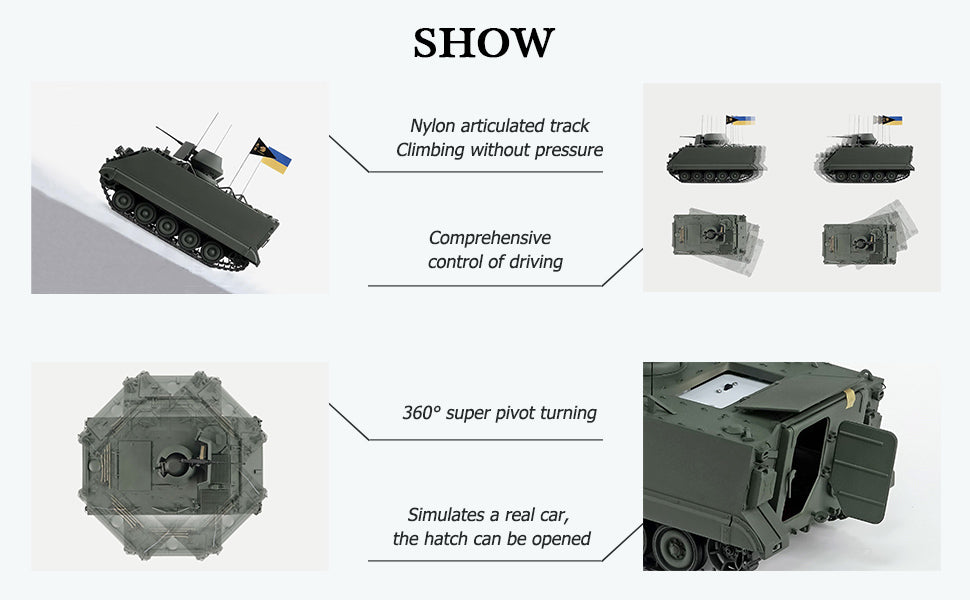 SHOW

Nylon articulated track
Climbing without pressure

Comprehensive control of driving

360° super pivot turning

Simulates a real car, the hatch can be opened