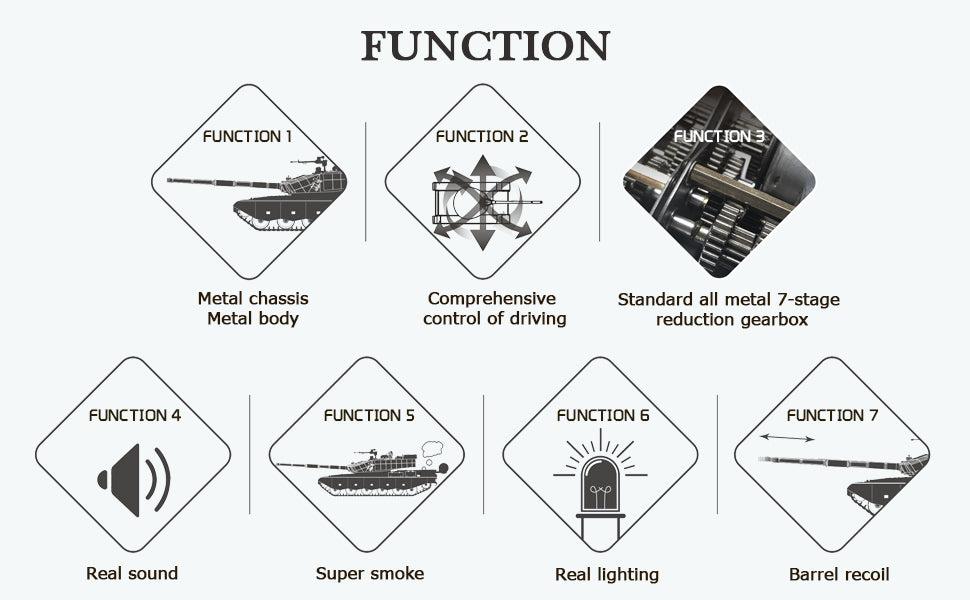 FUNCTION

FUNCTION 1

Metal chassis
Metal body

FUNCTION 2

Comprehensive control of driving

FUNCTION 3

Standard all metal 7-stage reduction gearbox

FUNCTION 4

Real sound

FUNCTION 5

Super smoke

FUNCTION 6

Real lighting

FUNCTION 7

Barrel recoil