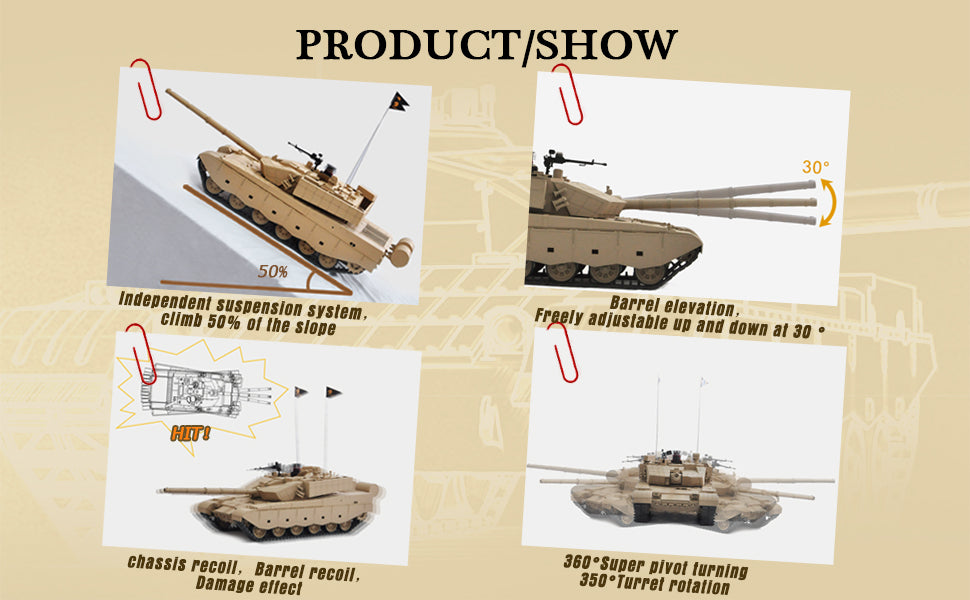 PRODUCT/SHOW

50%

Independent suspension system, climb 50% of the slope

30°

Barrel elevation, Freely adjustable up and down at 30 °

HIT!

chassis recoil, Barrel recoil, Damage effect

360°Super pivot turning
350°Turret rotation