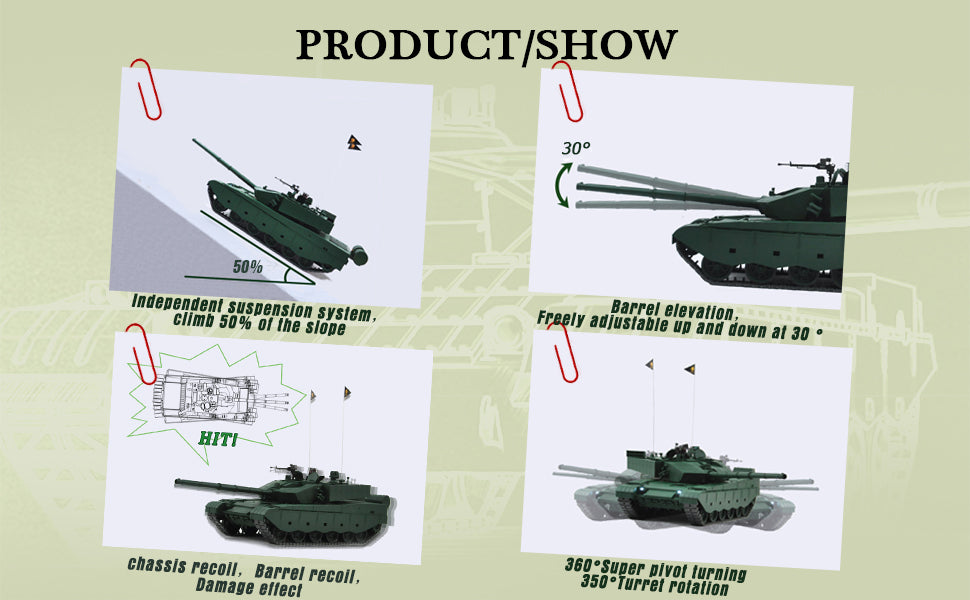 PRODUCT/SHOW

50%

Independent suspension system, climb 50% of the slope

30°

Barrel elevation, Freely adjustable up and down at 30 °

HIT!

chassis recoil, Barrel recoil, Damage effect

360°Super pivot turning 350°Turret rotation