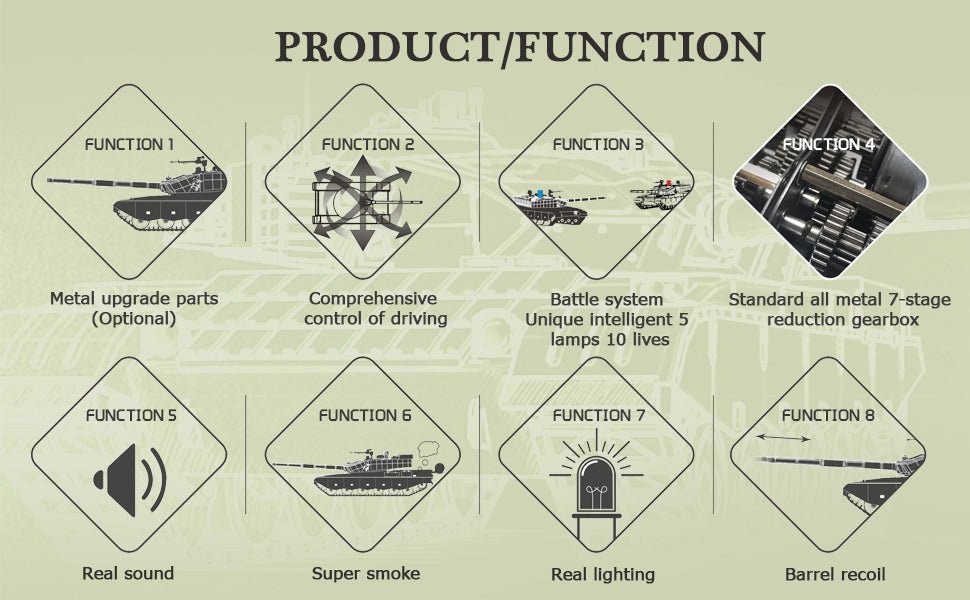 PRODUCT/FUNCTION

FUNCTION 1

Metal upgrade parts (Optional)

FUNCTION 2

Comprehensive control of driving

FUNCTION 3

Battle system Unique intelligent 5 lamps 10 lives

FUNCTION 4

Standard all metal 7-stage reduction gearbox

FUNCTION 5

Real sound

FUNCTION 6

Super smoke

FUNCTION 7

Real lighting

FUNCTION 8

Barrel recoil